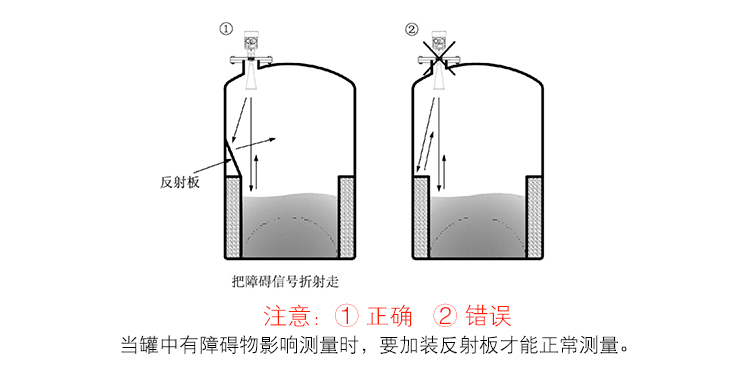 ①

②

反射板

把障碍信号折射走

注意：① 正确 ② 错误

当罐中有障碍物影响测量时，要加装反射板才能正常测量。